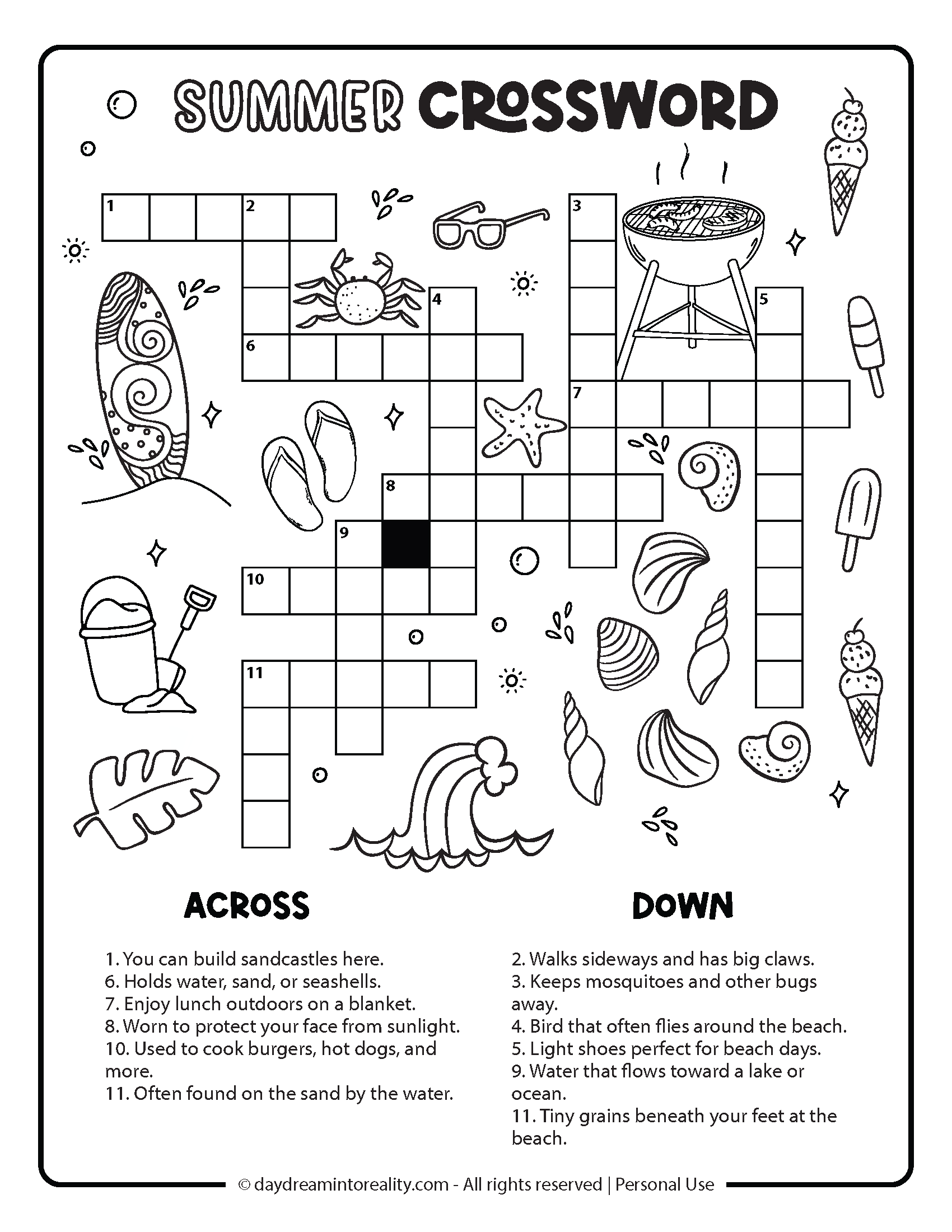 SUMMER CROSSWORD

1 2 3 4 5 6 7 8 9 10 11

ACROSS

1. You can build sandcastles here.
6. Holds water, sand, or seashells.
7. Enjoy lunch outdoors on a blanket.
8. Worn to protect your face from sunlight.
10. Used to cook burgers, hot dogs, and more.
11. Often found on the sand by the water.

DOWN

2. Walks sideways and has big claws.
3. Keeps mosquitoes and other bugs away.
4. Bird that often flies around the beach.
5. Light shoes perfect for beach days.
9. Water that flows toward a lake or ocean.
11. Tiny grains beneath your feet at the beach.

© daydreamintoreality.com - All rights reserved | Personal Use